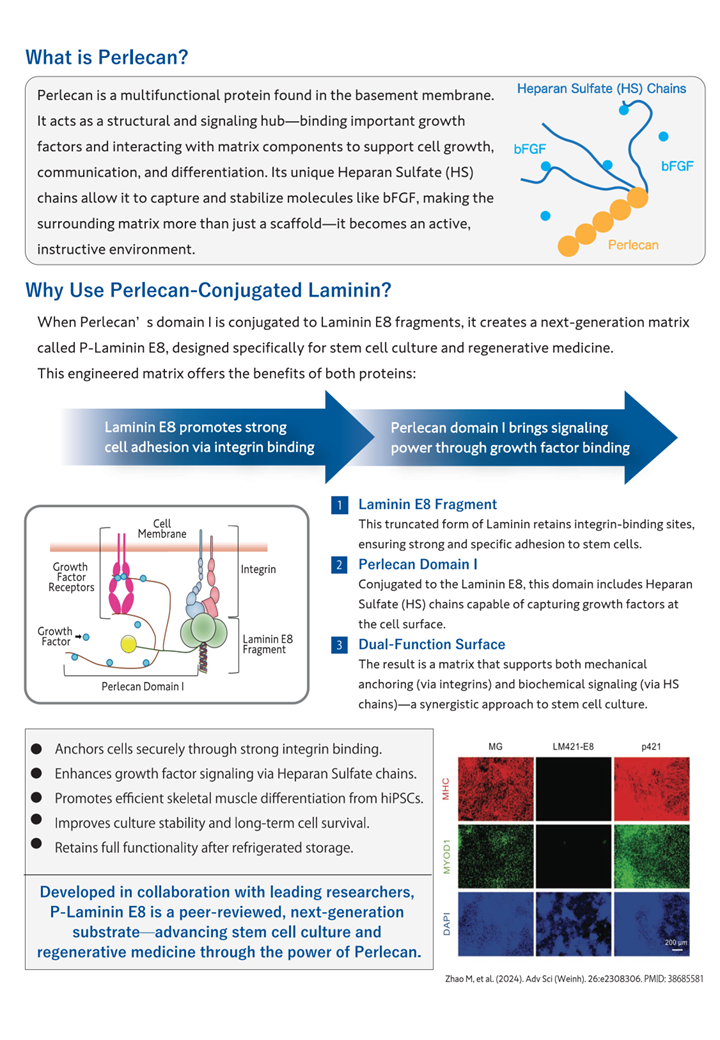 What is Perlecan?

Perlecan is a multifunctional protein found in the basement membrane. It acts as a structural and signaling hub—binding important growth factors and interacting with matrix components to support cell growth, communication, and differentiation. Its unique Heparan Sulfate (HS) chains allow it to capture and stabilize molecules like bFGF, making the surrounding matrix more than just a scaffold—it becomes an active, instructive environment.

Heparan Sulfate (HS) Chains
bFGF
bFGF
Perlecan

Why Use Perlecan-Conjugated Laminin?

When Perlecan' s domain I is conjugated to Laminin E8 fragments, it creates a next-generation matrix called P-Laminin E8, designed specifically for stem cell culture and regenerative medicine.
This engineered matrix offers the benefits of both proteins:

Laminin E8 promotes strong cell adhesion via integrin binding

Perlecan domain I brings signaling power through growth factor binding

Cell Membrane
Growth Factor Receptors
Integrin
Growth Factor
Laminin E8 Fragment
Perlecan Domain I

1 Laminin E8 Fragment
This truncated form of Laminin retains integrin-binding sites, ensuring strong and specific adhesion to stem cells.

2 Perlecan Domain I
Conjugated to the Laminin E8, this domain includes Heparan Sulfate (HS) chains capable of capturing growth factors at the cell surface.

3 Dual-Function Surface
The result is a matrix that supports both mechanical anchoring (via integrins) and biochemical signaling (via HS chains)—a synergistic approach to stem cell culture.

● Anchors cells securely through strong integrin binding.
● Enhances growth factor signaling via Heparan Sulfate chains.
● Promotes efficient skeletal muscle differentiation from hiPSCs.
● Improves culture stability and long-term cell survival.
● Retains full functionality after refrigerated storage.

Developed in collaboration with leading researchers, P-Laminin E8 is a peer-reviewed, next-generation substrate—advancing stem cell culture and regenerative medicine through the power of Perlecan.

MG
LM421-E8
p421
MHC
MYOD1
DAPI
200 μm

Zhao M, et al. (2024). Adv Sci (Weinh). 26:e2308306. PMID: 38685581